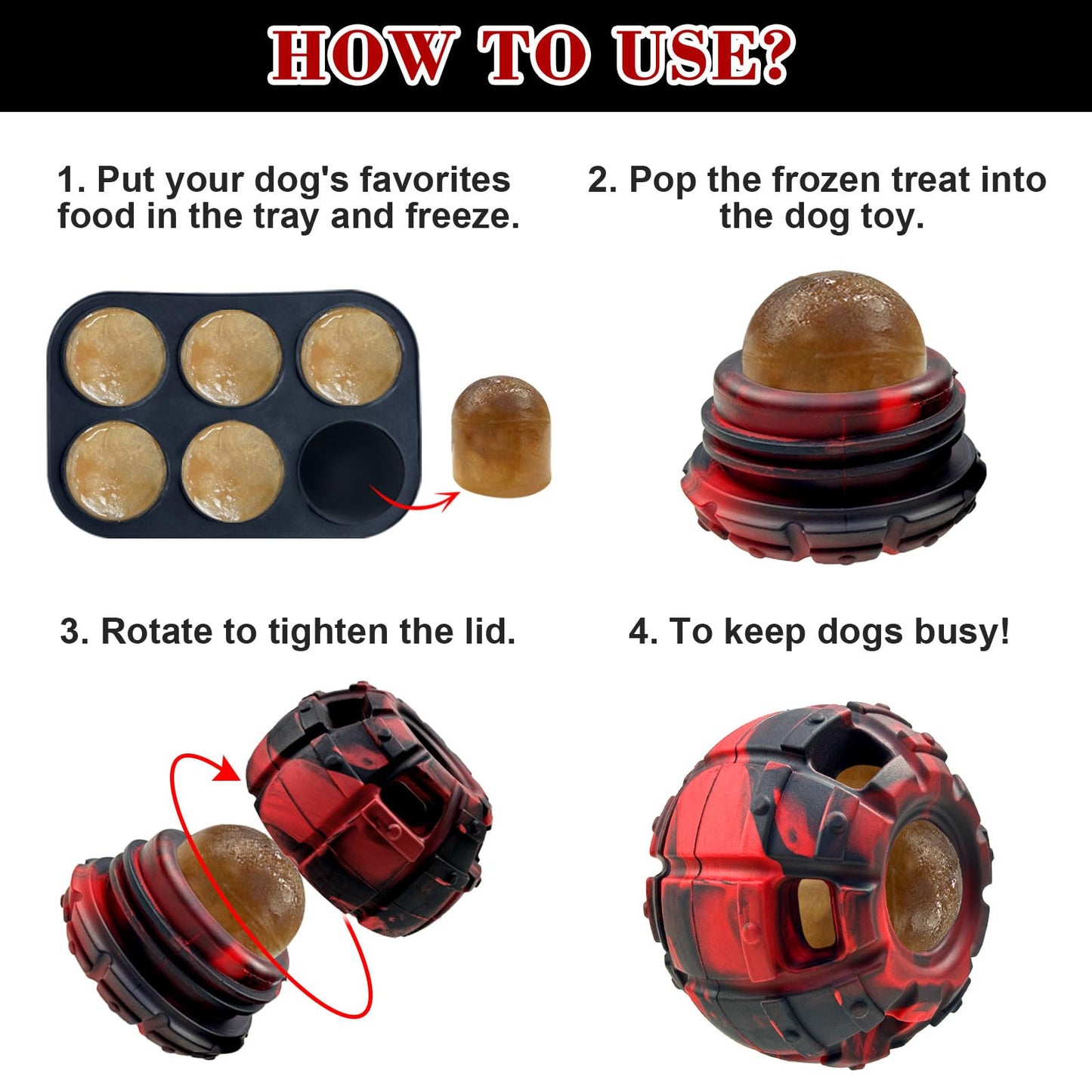 HOW TO USE?

1. Put your dog's favorites food in the tray and freeze.

2. Pop the frozen treat into the dog toy.

3. Rotate to tighten the lid.

4. To keep dogs busy!