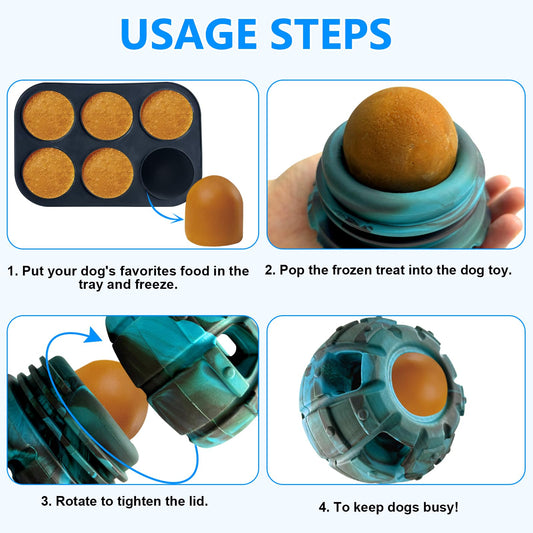 USAGE STEPS

1. Put your dog's favorites food in the tray and freeze.

2. Pop the frozen treat into the dog toy.

3. Rotate to tighten the lid.

4. To keep dogs busy!